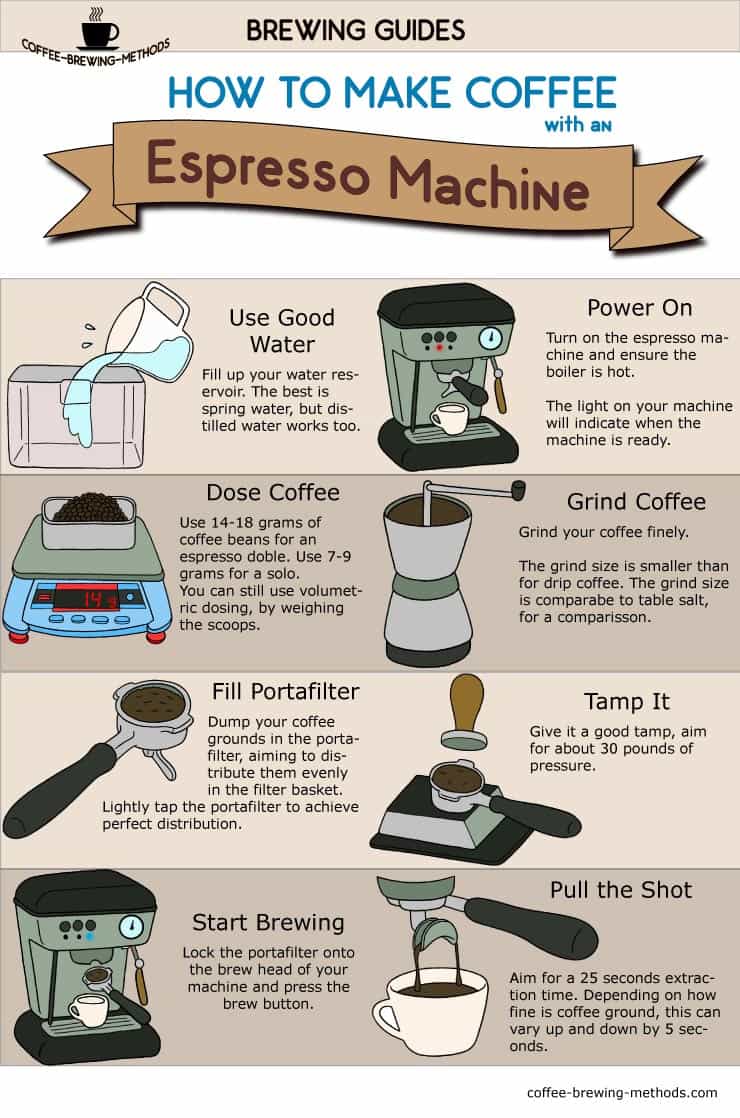 COFFEE-BREWING-METHODS

BREWING GUIDES

HOW TO MAKE COFFEE
with an
Espresso Machine

Use Good Water

Fill up your water reservoir. The best is spring water, but distilled water works too.

Power On

Turn on the espresso machine and ensure the boiler is hot.

The light on your machine will indicate when the machine is ready.

Dose Coffee

Use 14-18 grams of coffee beans for an espresso doble. Use 7-9 grams for a solo.
You can still use volumetric dosing, by weighing the scoops.

14

Grind Coffee

Grind your coffee finely.

The grind size is smaller than for drip coffee. The grind size is comparabe to table salt, for a comparisson.

Fill Portafilter

Dump your coffee grounds in the portafilter, aiming to distribute them evenly in the filter basket.
Lightly tap the portafilter to achieve perfect distribution.

Tamp It

Give it a good tamp, aim for about 30 pounds of pressure.

Start Brewing

Lock the portafilter onto the brew head of your machine and press the brew button.

Pull the Shot

Aim for a 25 seconds extraction time. Depending on how fine is coffee ground, this can vary up and down by 5 seconds.

coffee-brewing-methods.com